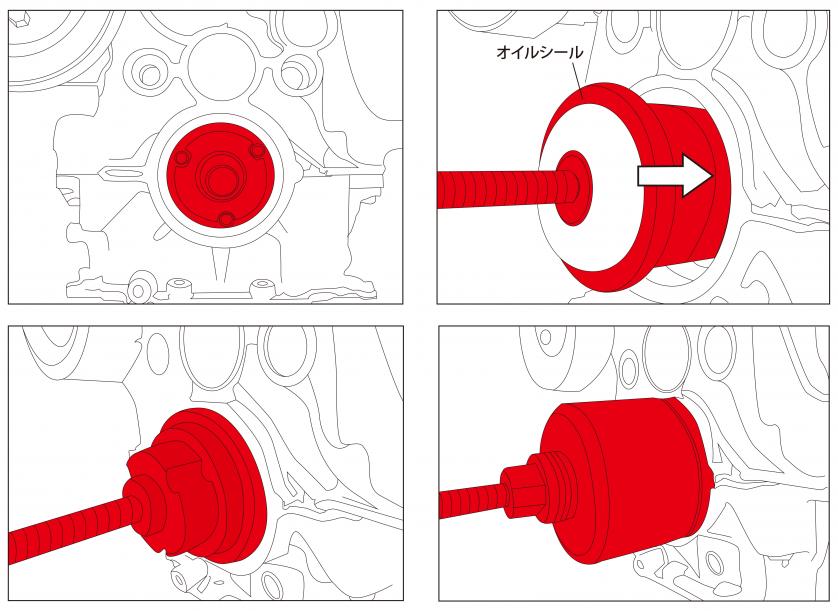 オイルシール