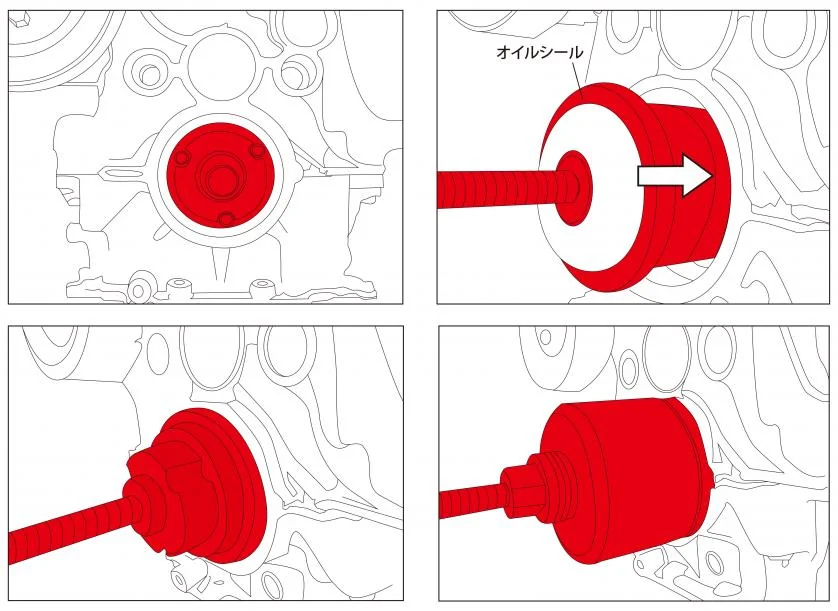 オイルシール